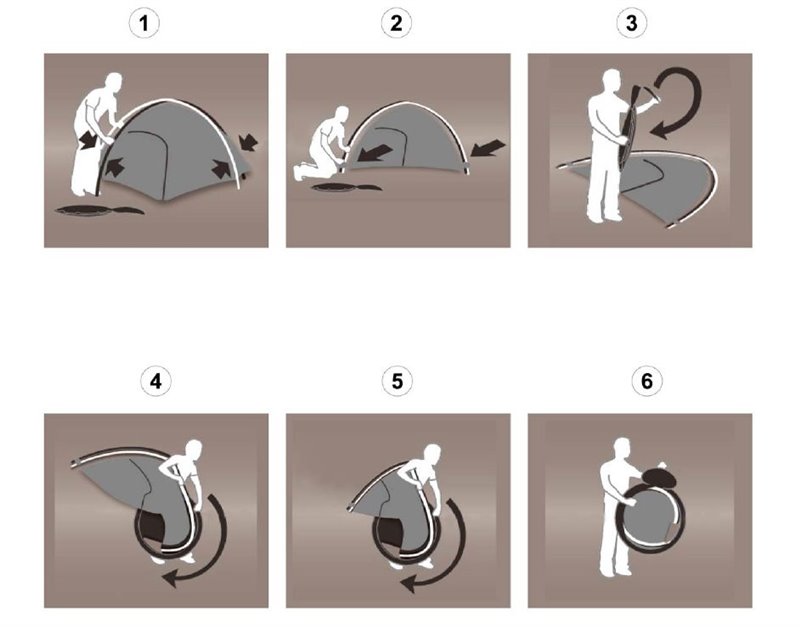 1

2

3

4

5

6