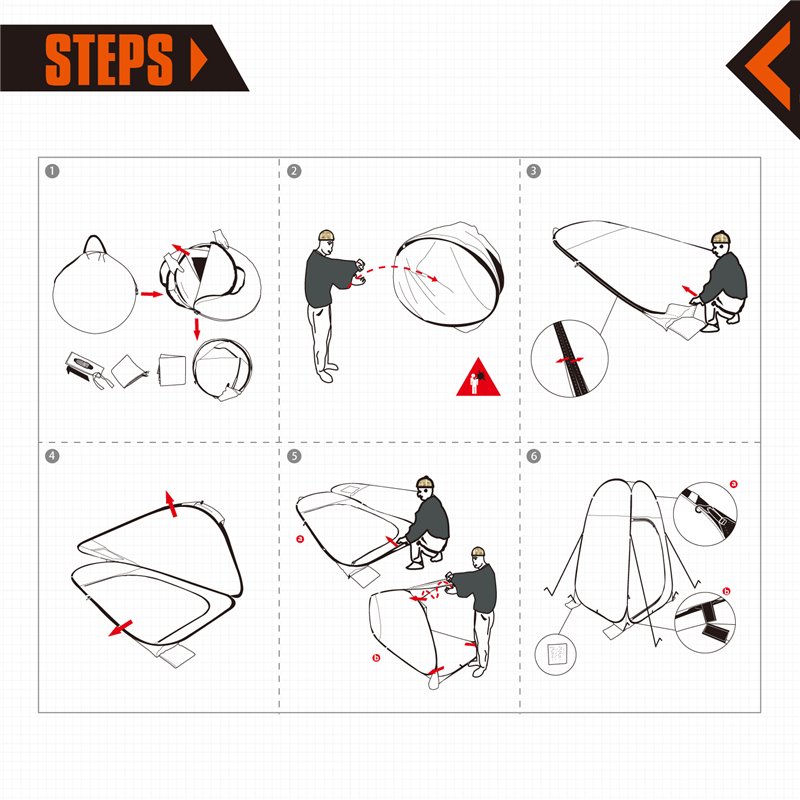 STEPS

1

2

3

4

5

a

b

6

a

b