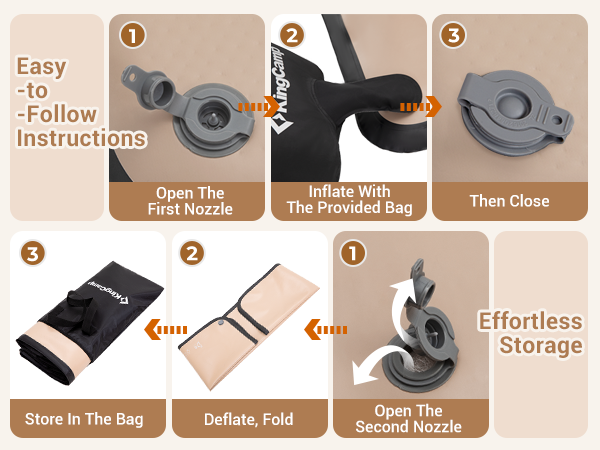 Easy
-to
-Follow
Instructions

1
Open The First Nozzle

2
KingCamp
Inflate With The Provided Bag

3
Then Close

3
KingCamp
Store In The Bag

2
Deflate, Fold

1
Open The Second Nozzle

Effortless Storage