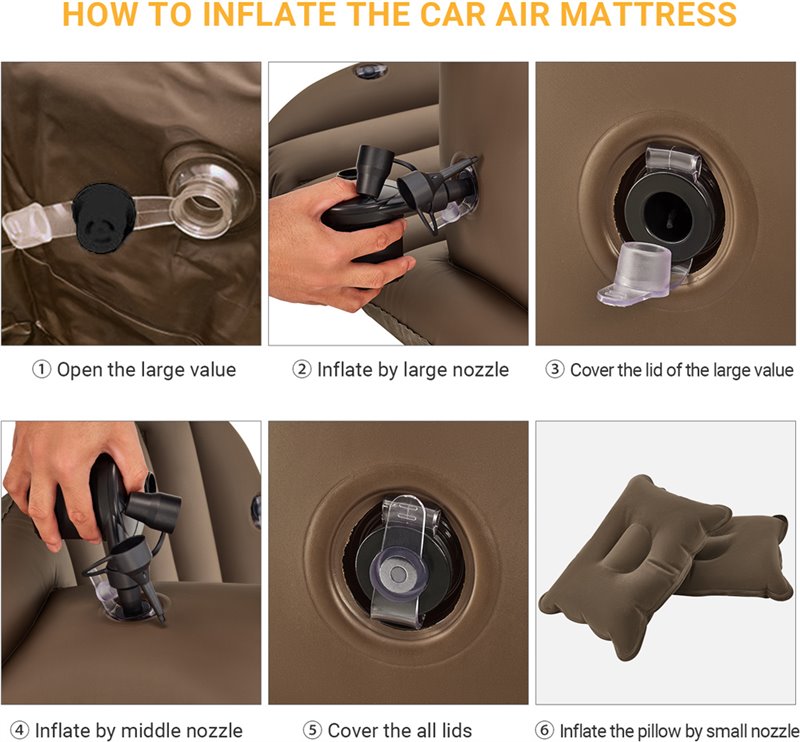 HOW TO INFLATE THE CAR AIR MATTRESS

① Open the large value

② Inflate by large nozzle

③ Cover the lid of the large value

④ Inflate by middle nozzle

⑤ Cover the all lids

⑥ Inflate the pillow by small nozzle