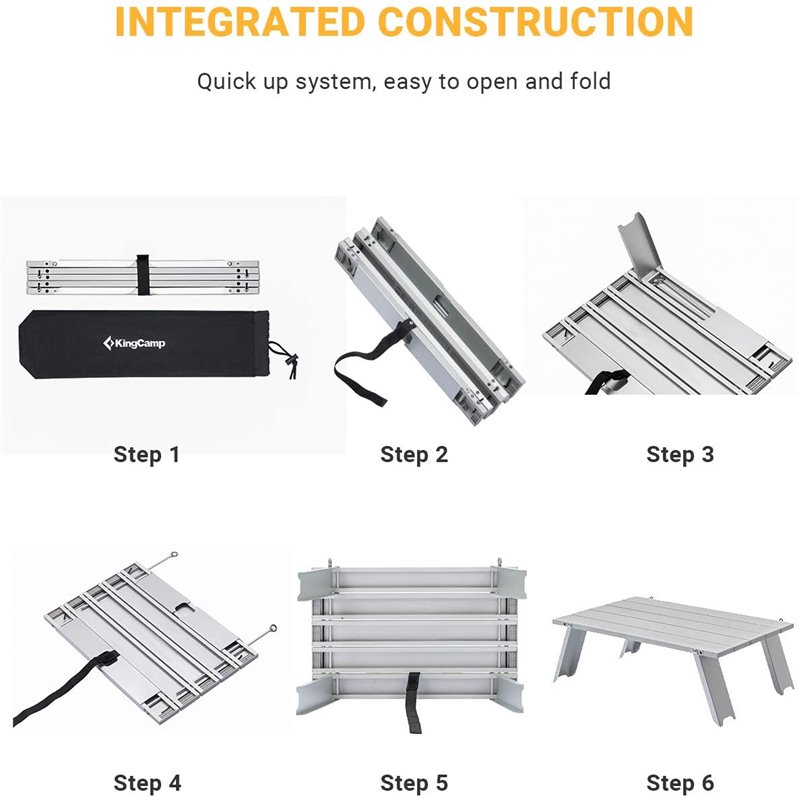 INTEGRATED CONSTRUCTION

Quick up system, easy to open and fold

KingCamp

Step 1

Step 2

Step 3

Step 4

Step 5

Step 6