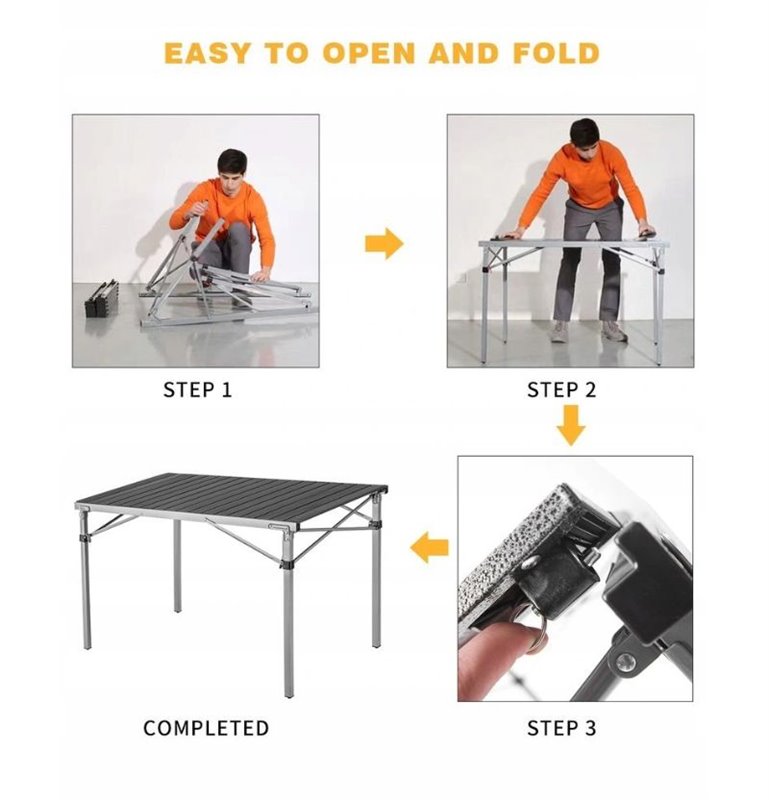 EASY TO OPEN AND FOLD

STEP 1

STEP 2

STEP 3

COMPLETED