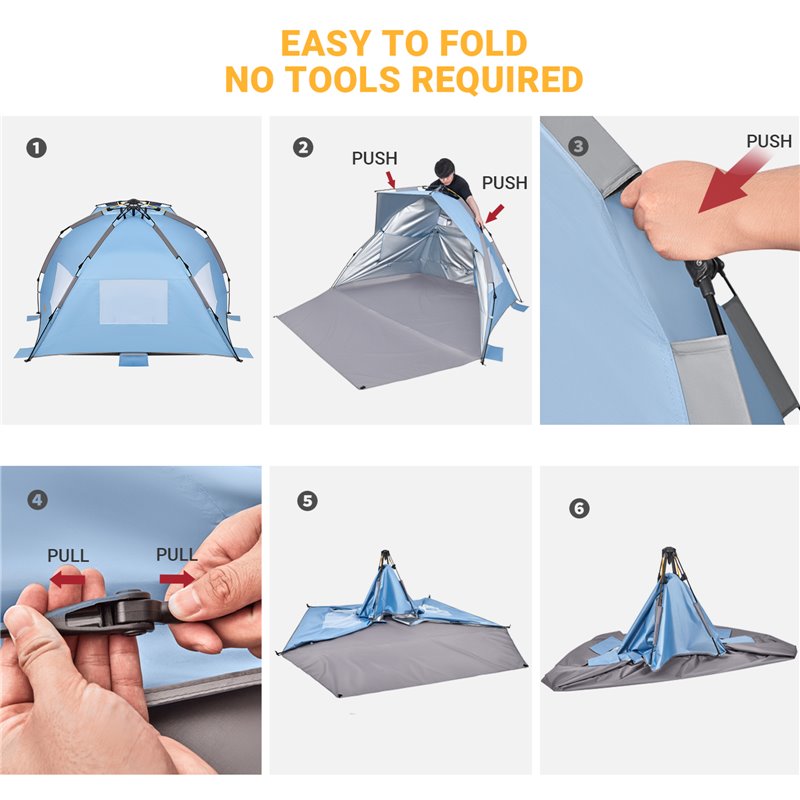 EASY TO FOLD
NO TOOLS REQUIRED

1

2
PUSH
PUSH

3
PUSH

4
PULL
PULL

5

6