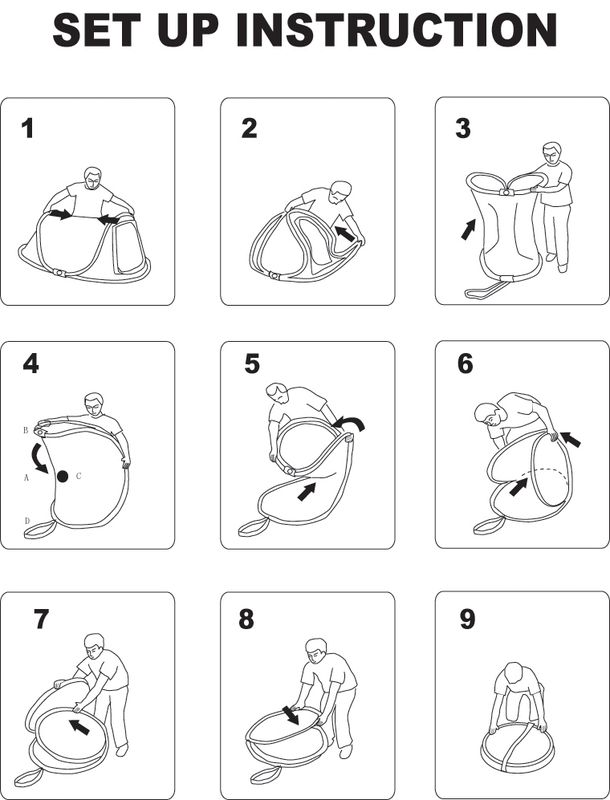 SET UP INSTRUCTION

1

2

3

4

B

A

C

D

5

6

7

8

9